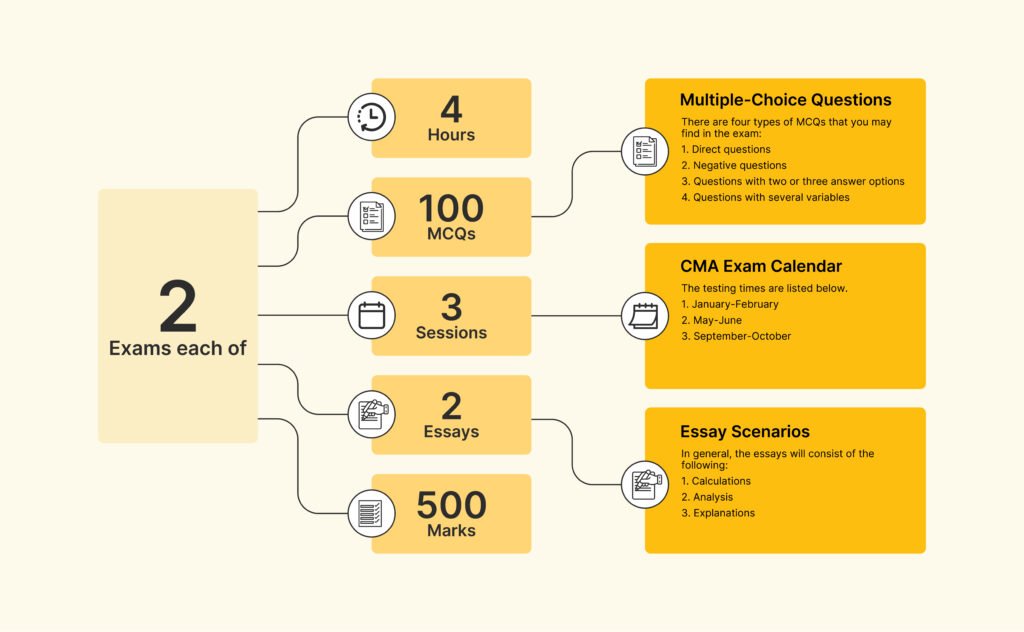 2
Exams each of

4
Hours

100
MCQs

3
Sessions

2
Essays

500
Marks

Multiple-Choice Questions

There are four types of MCQs that you may find in the exam:
1. Direct questions
2. Negative questions
3. Questions with two or three answer options
4. Questions with several variables

CMA Exam Calendar

The testing times are listed below.
1. January-February
2. May-June
3. September-October

Essay Scenarios

In general, the essays will consist of the following:
1. Calculations
2. Analysis
3. Explanations